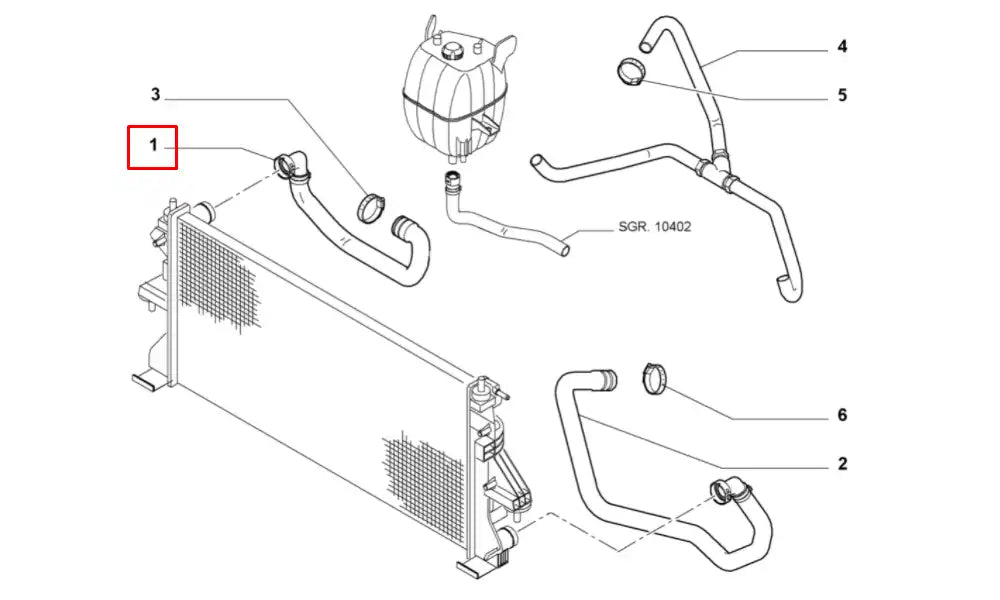 3
1
4
5
SGR. 10402
6
2