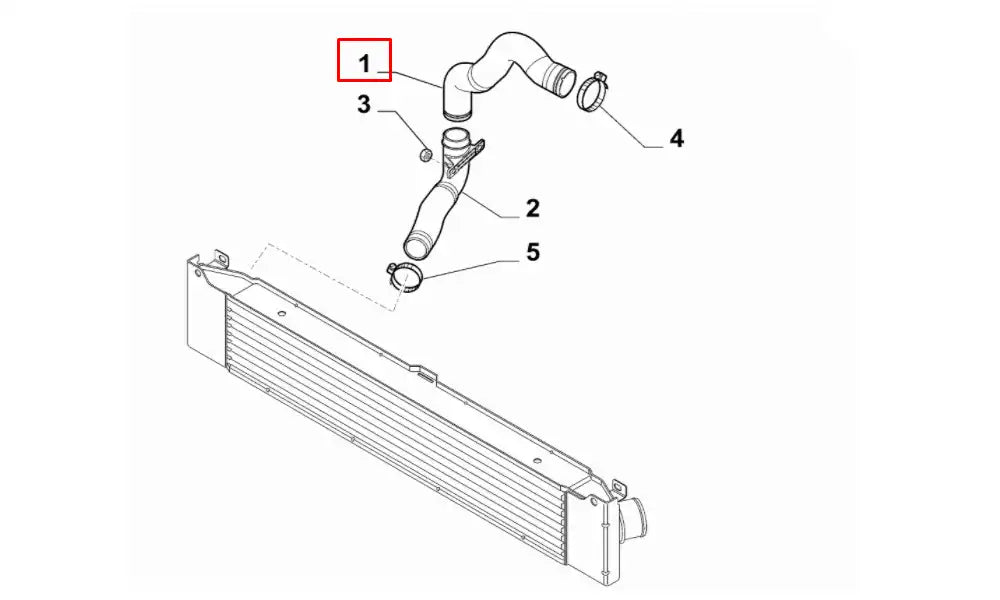 1
3
4
2
5