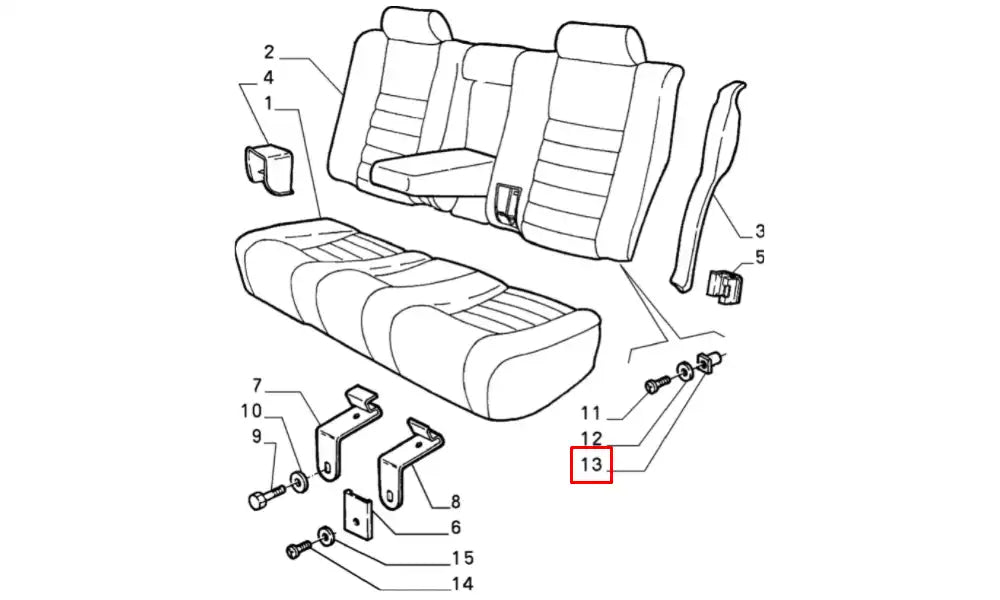 2
4
1
3
5
7
10
9
11
12
13
8
6
15
14