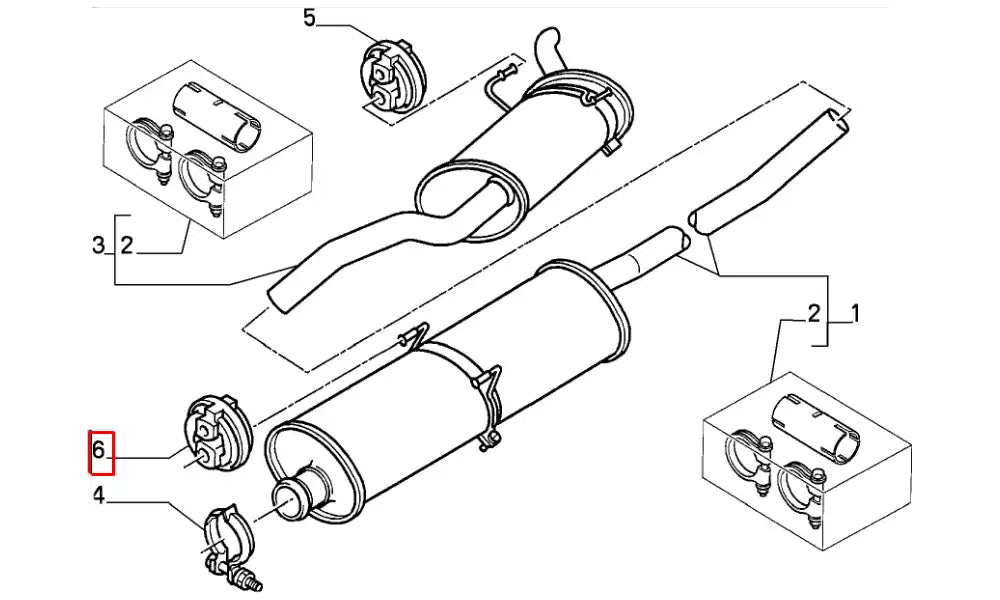 5
3 2
2 1
6
4