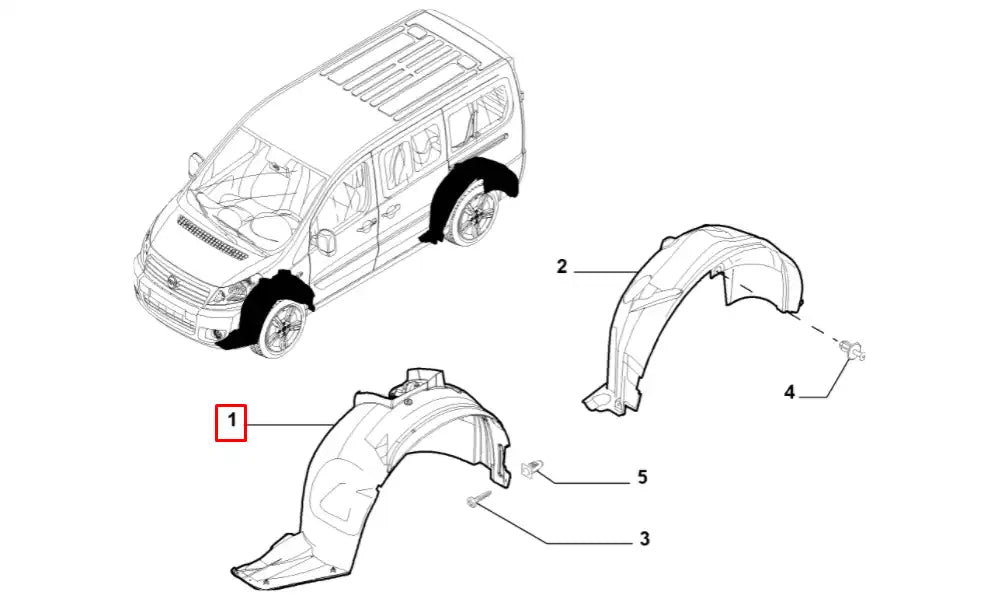 2
4
1
5
3