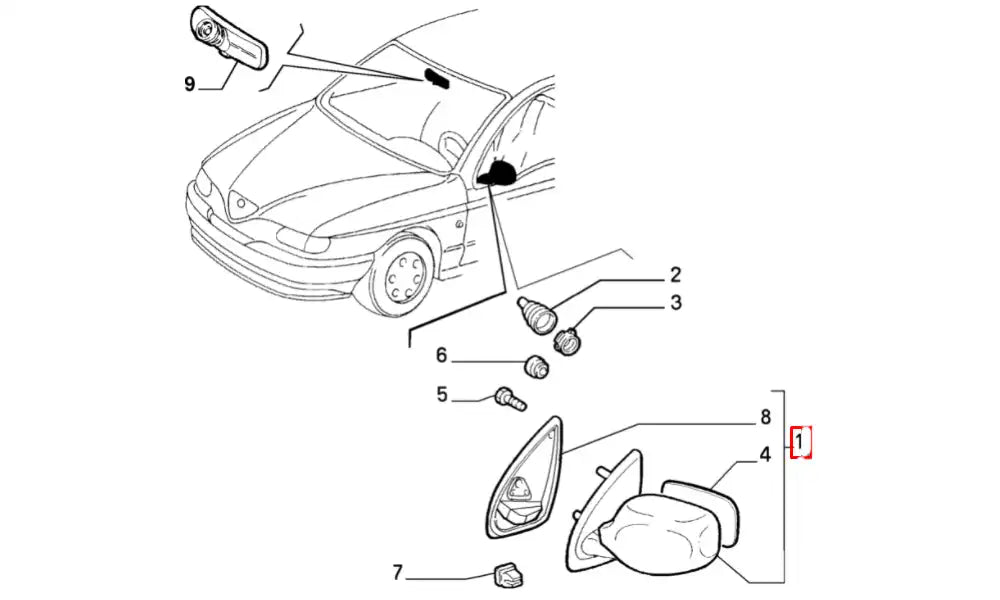 9
2
3
6
5
8
1
4
7