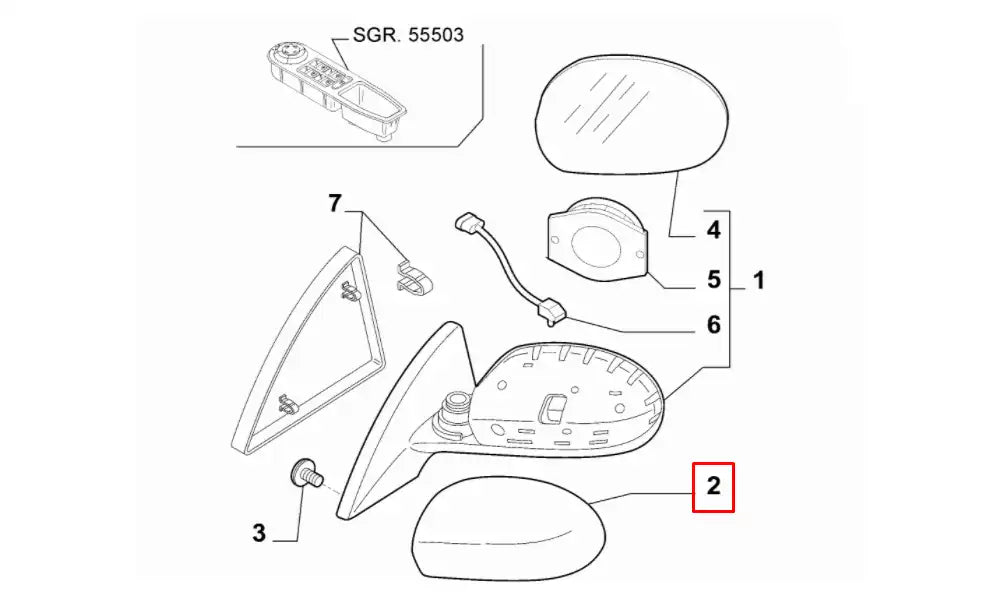 SGR. 55503
7
4
5
1
6
2
3