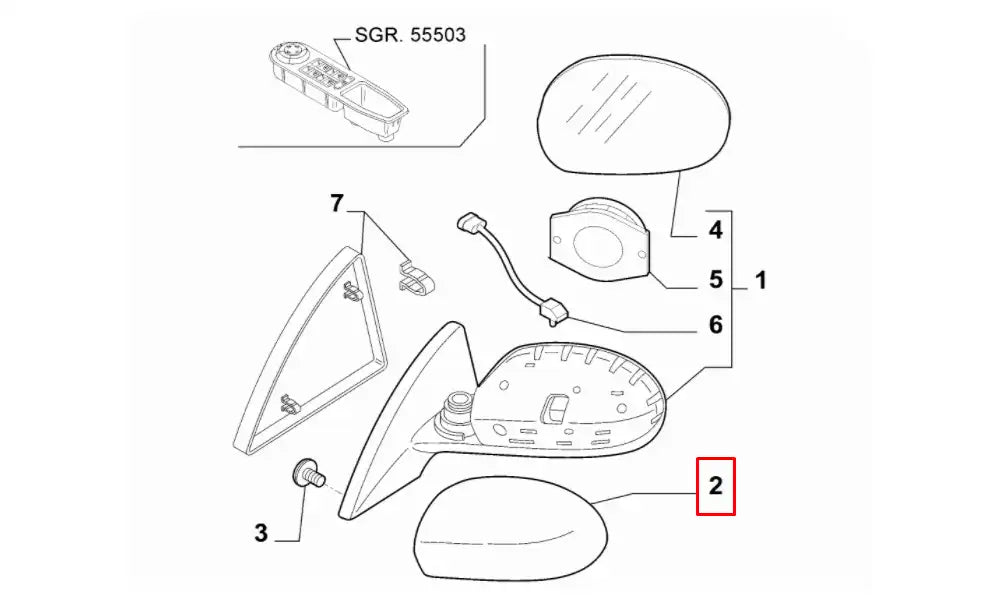 SGR. 55503

7

4

5

1

6

2

3