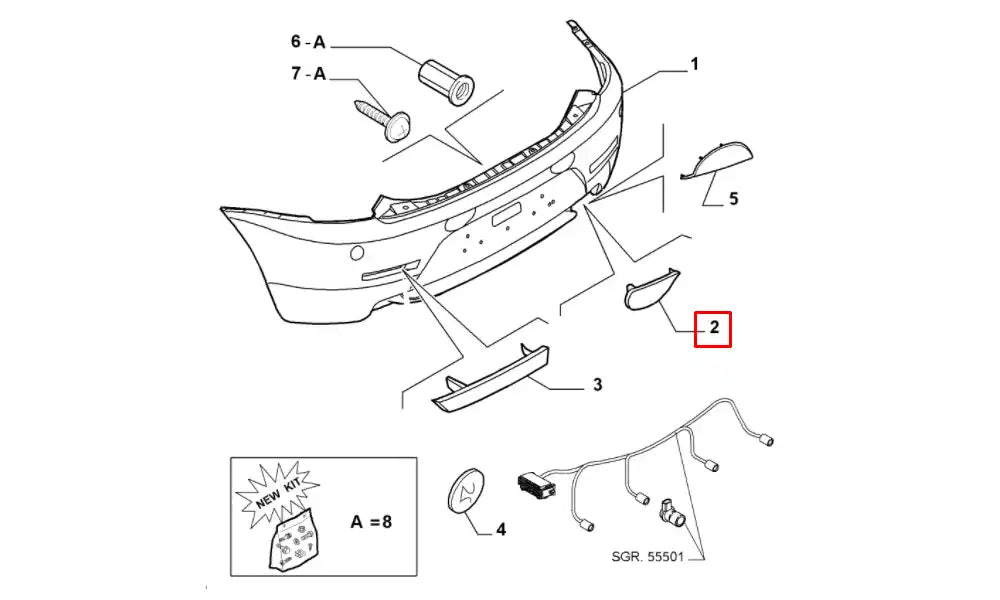 6 - A
7 - A
1
5
2
3
NEW KIT
A =8
4
SGR. 55501