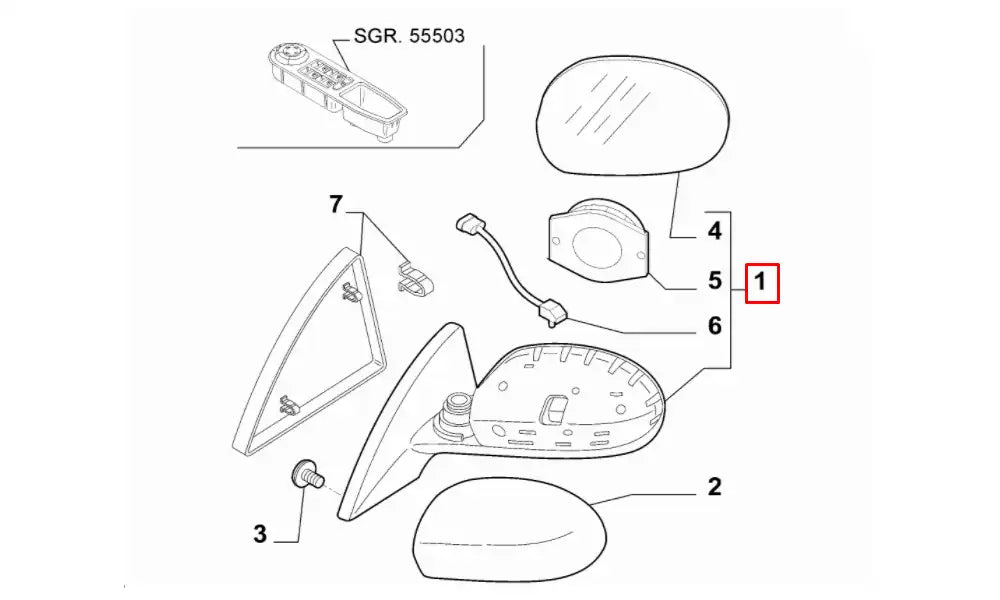 SGR. 55503

7

4

5

1

6

2

3