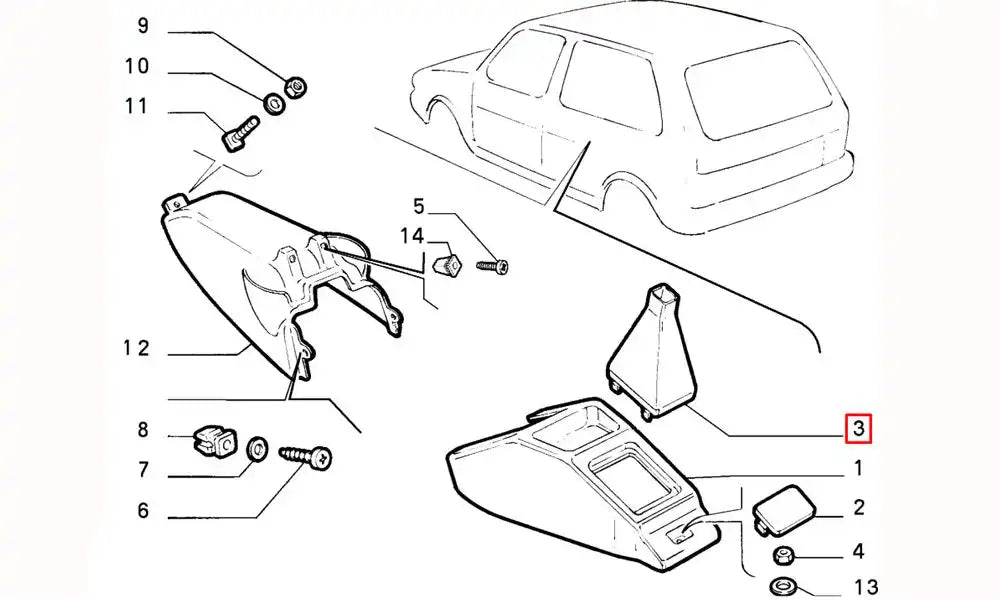 9
10
11
5
14
12
8
7
6
3
1
2
4
13