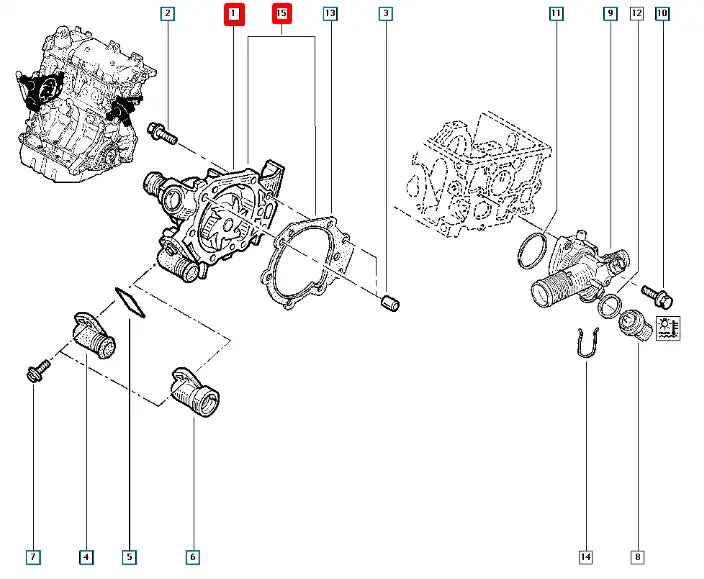 2
1
15
13
3
11
9
12
10
7
4
5
6
14
8