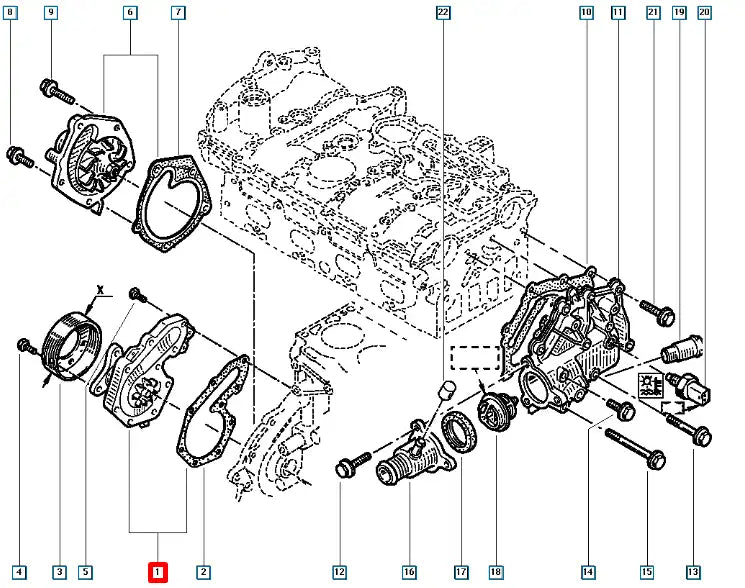 8
9
6
7
22
10
11
21
19
20
X
4
3
5
1
2
12
16
17
18
14
15
13