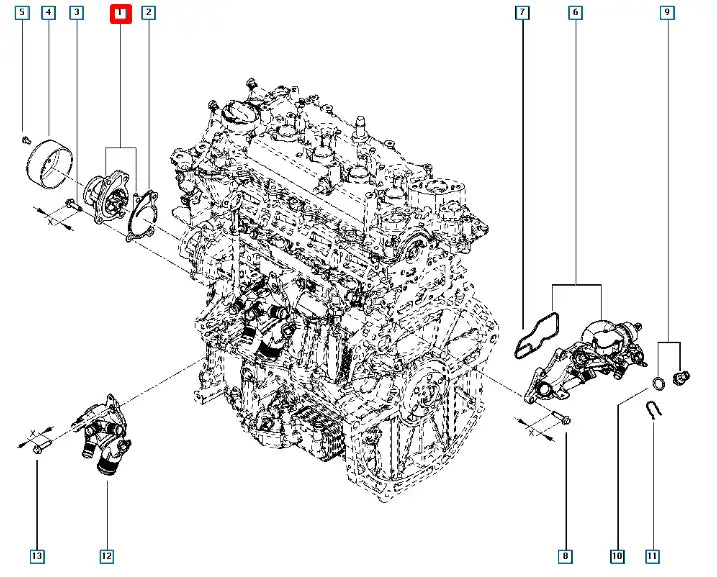 5
4
3
1
2
7
6
9
13
12
8
10
11