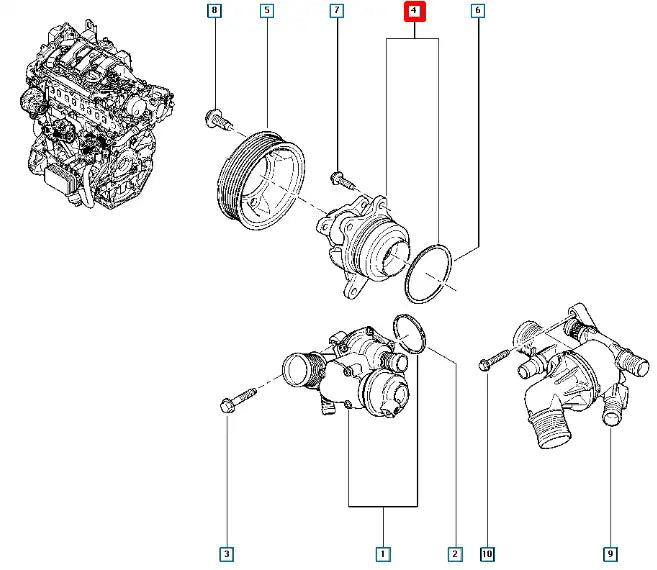 8
5
7
4
6
3
1
2
10
9