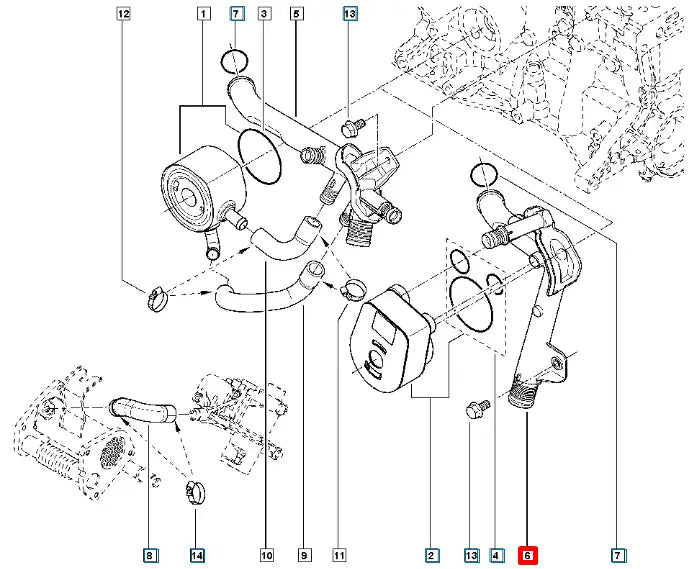 12
1
7
3
5
13
8
14
10
9
11
2
13
4
6
7