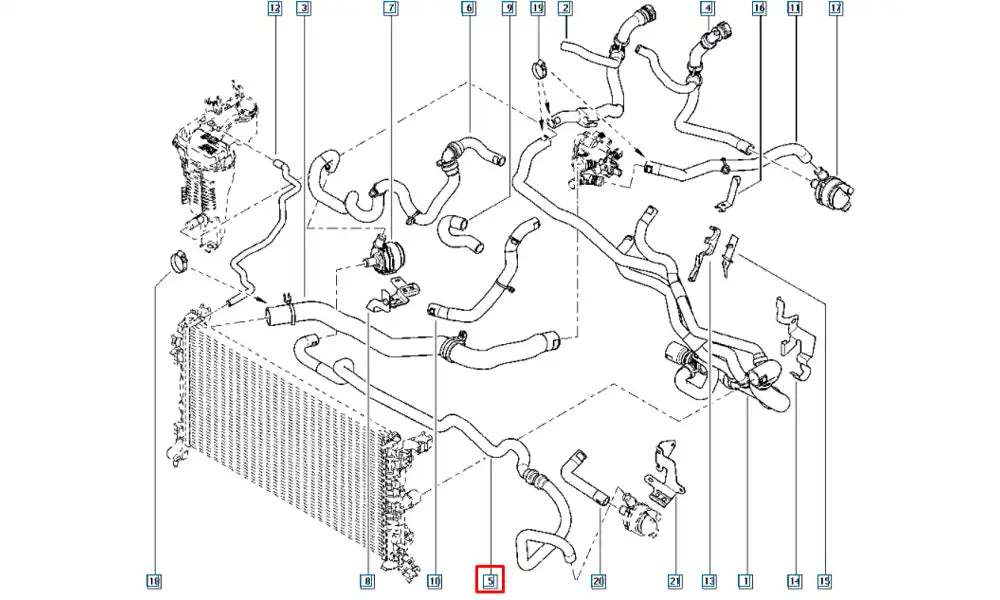 12
3
7
6
9
19
2
4
16
11
17
18
8
10
5
20
21
13
1
14
15