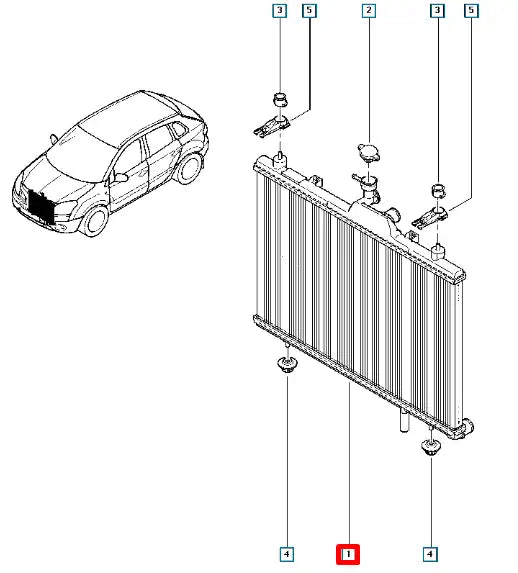 3
5
2
3
5
4
1
4