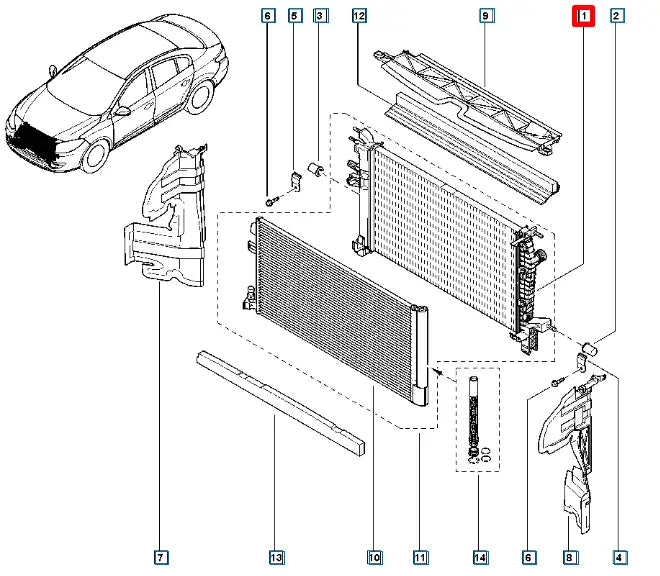 6
5
3
12
9
1
2
7
13
10
11
14
6
8
4