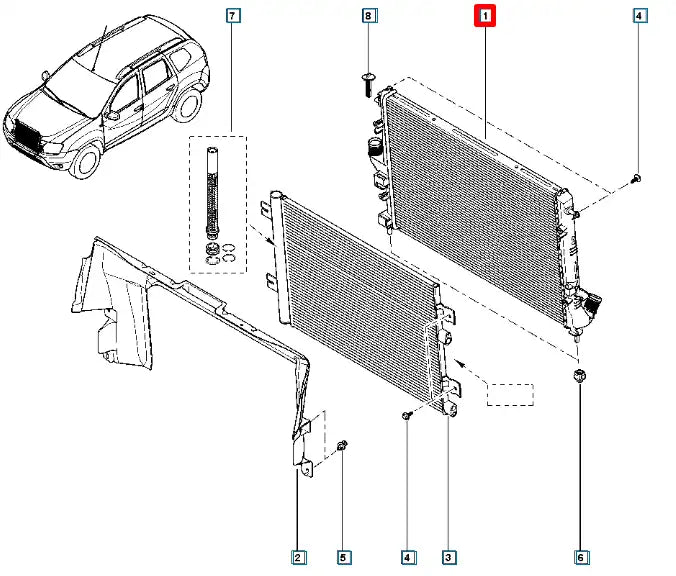 7
8
1
4
2
5
4
3
6