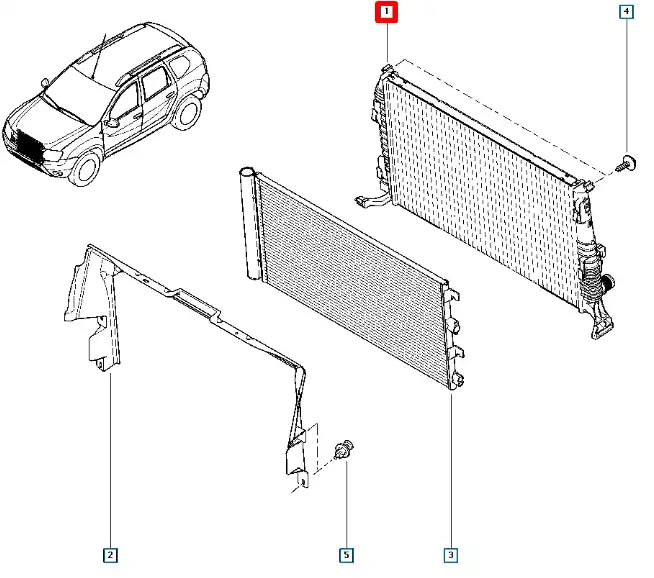 1
4
2
5
3