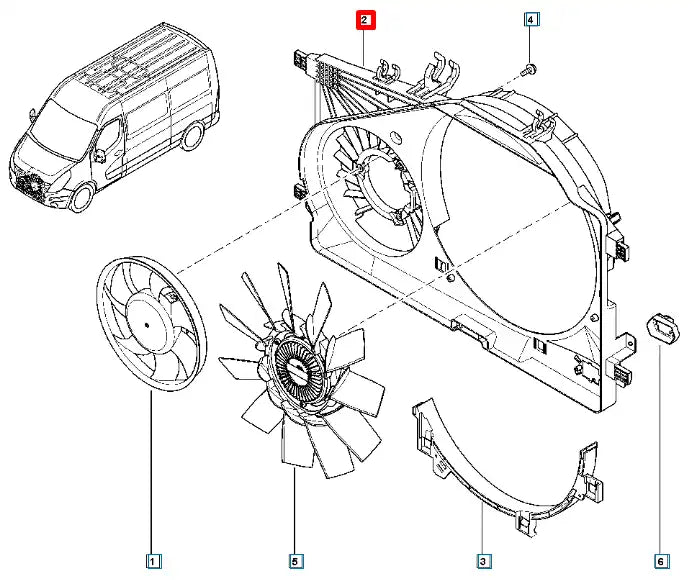 2
4
1
5
3
6