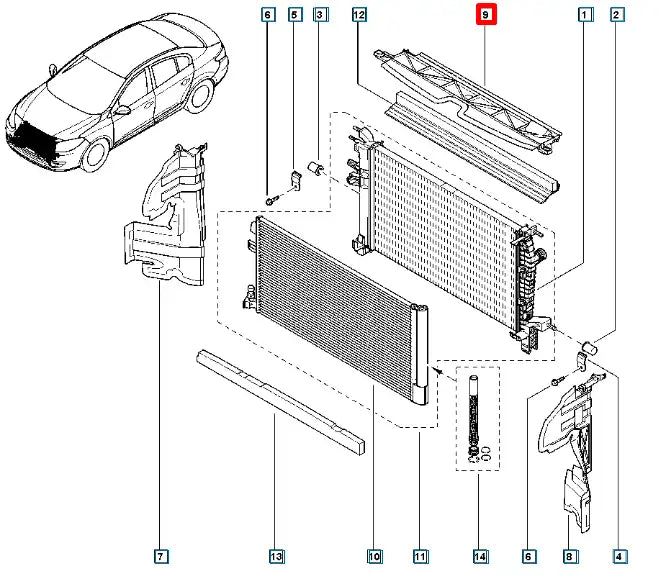 6
5
3
12
9
1
2
7
13
10
11
14
6
8
4