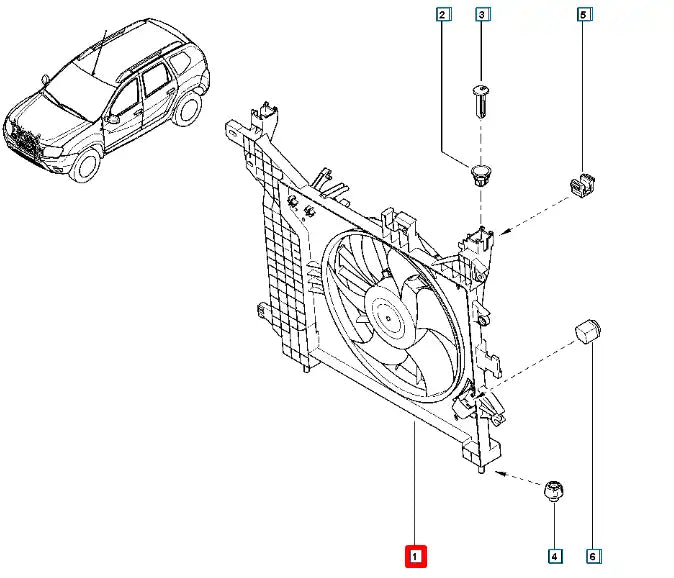 2
3
5
1
4
6