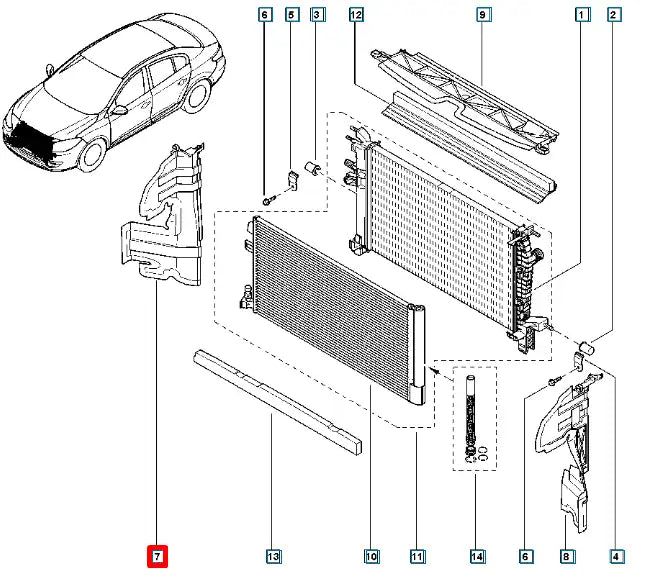 6
5
3
12
9
1
2
7
13
10
11
14
6
8
4