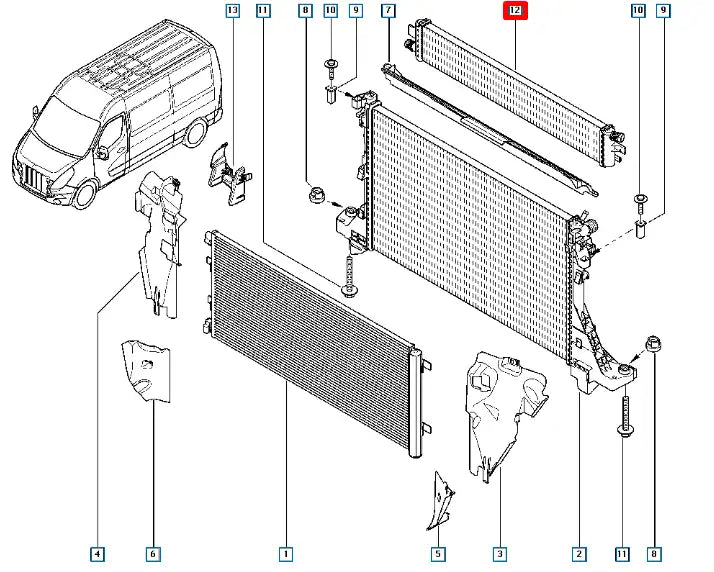 13 11 8 10 9 7 12 10 9

4 6 1 5 3 2 11 8