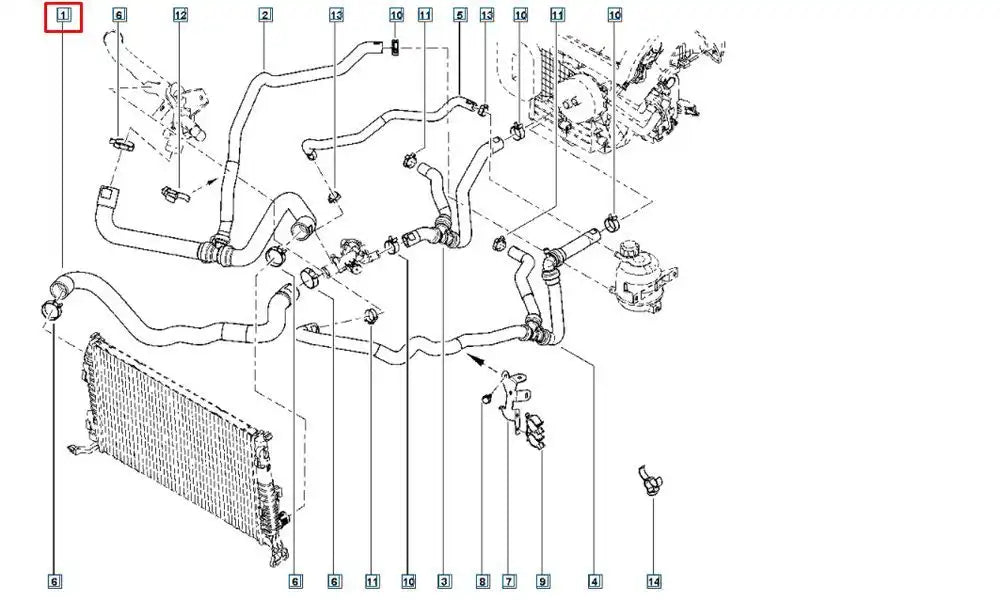 1
6
12
2
13
10
11
5
13
10
11
10
6
6
6
11
10
3
8
7
9
4
14