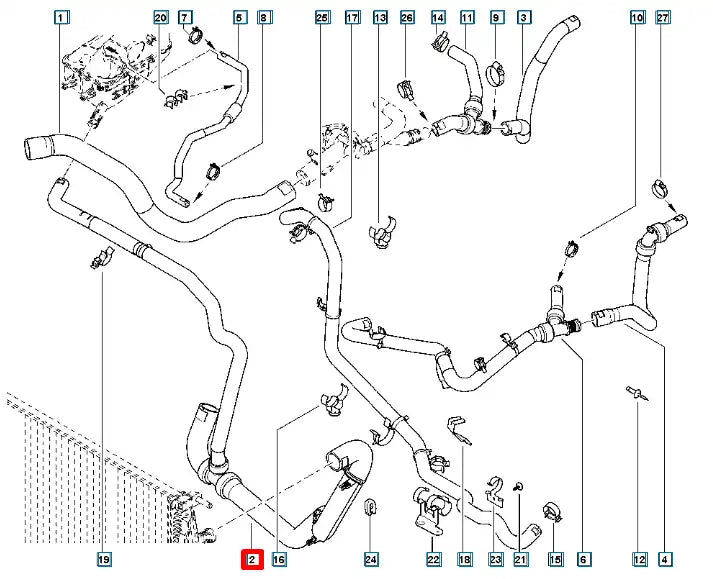 1
20
7
5
8
25
17
13
26
14
11
9
3
10
27
19
2
16
24
22
18
23
21
15
6
12
4