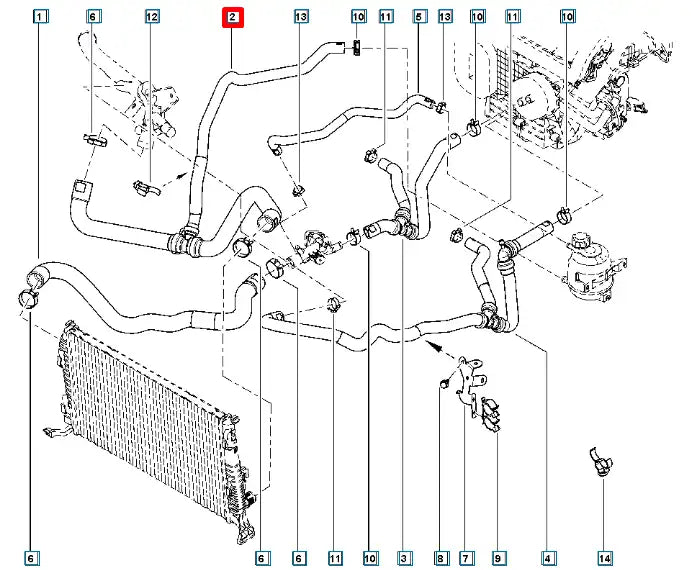 1 6 12 2 13 10 11 5 13 10 11 10

6 6 6 11 10 3 8 7 9 4 14