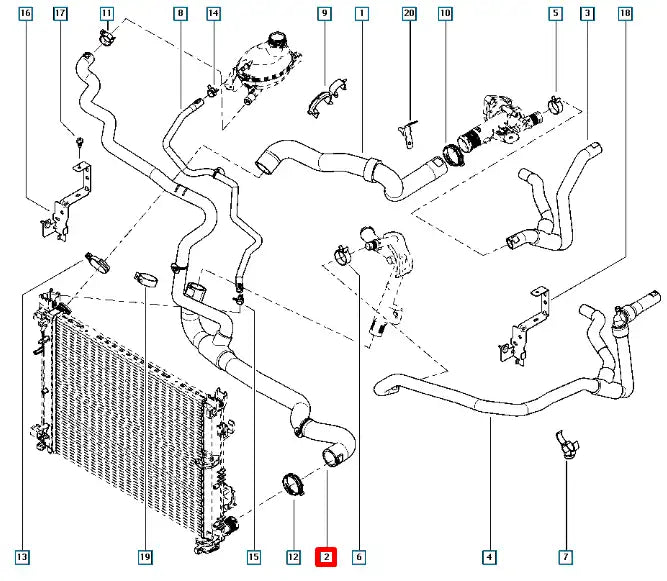 16 17 11 8 14 9 1 20 10 5 3 18

13 19 15 12 2 6 4 7