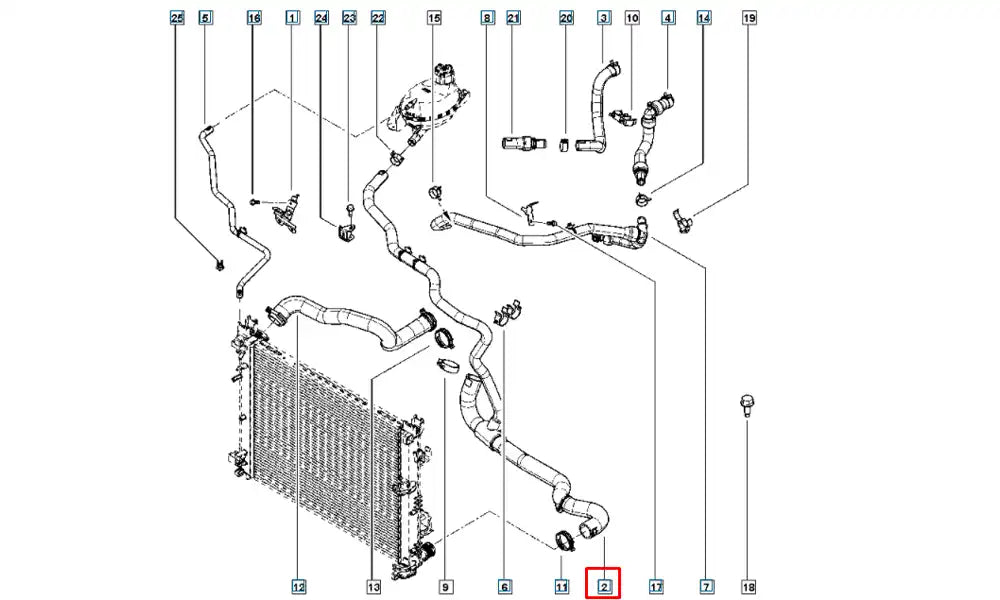 25 5 16 1 24 23 22 15 8 21 20 3 10 4 14 19

12 13 9 6 11 2 17 7 18