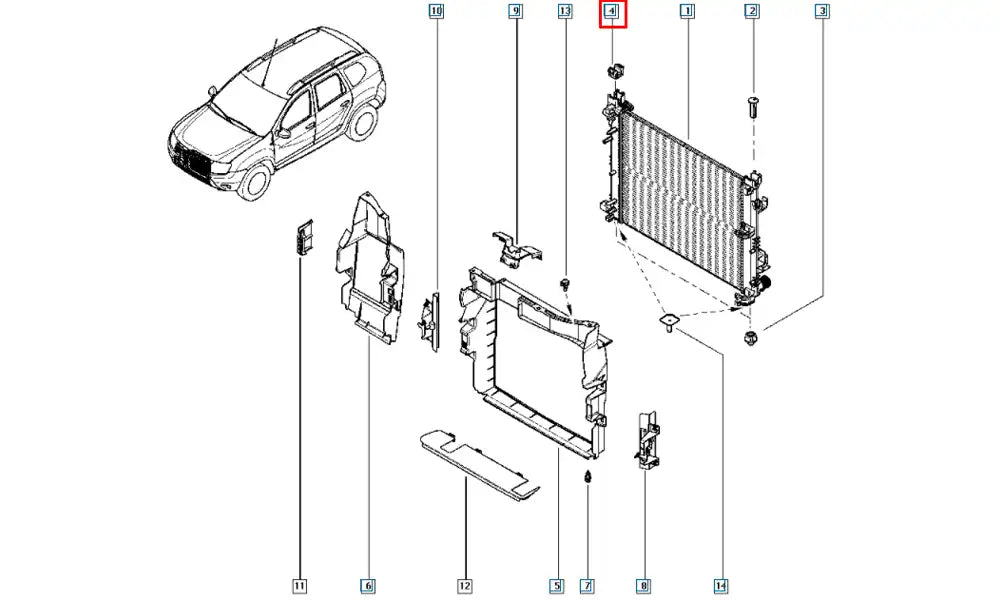 10
9
13
4
1
2
3
11
6
12
5
7
8
14