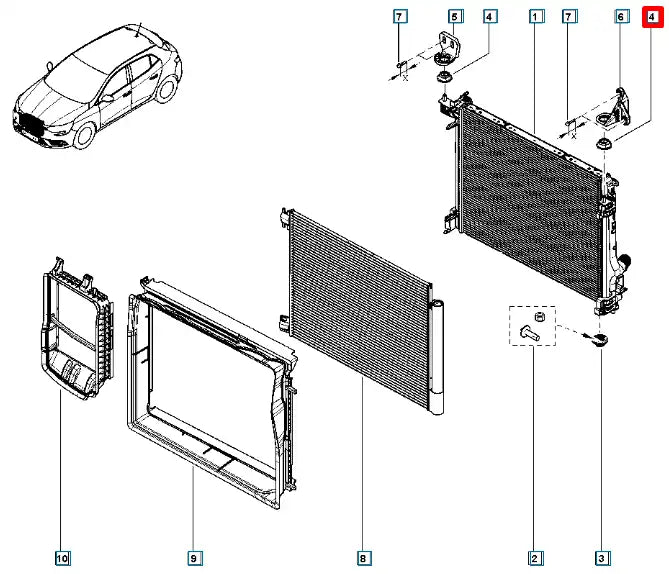 7
5
4
1
7
6
4
X
X
10
9
8
2
3