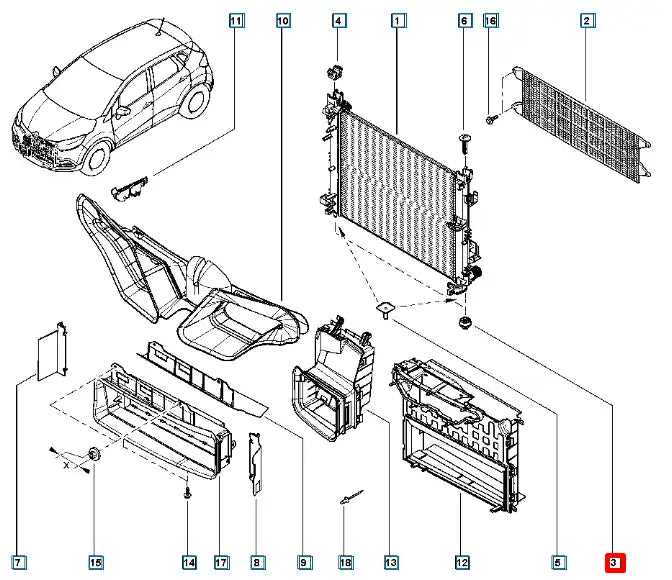 11
10
4
1
6
16
2
X
7
15
14
17
8
9
18
13
12
5
3