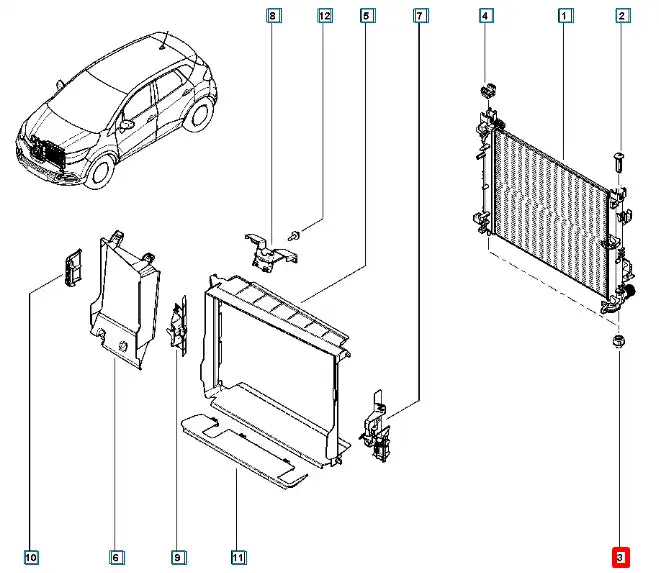 8
12
5
7
4
1
2
10
6
9
11
3