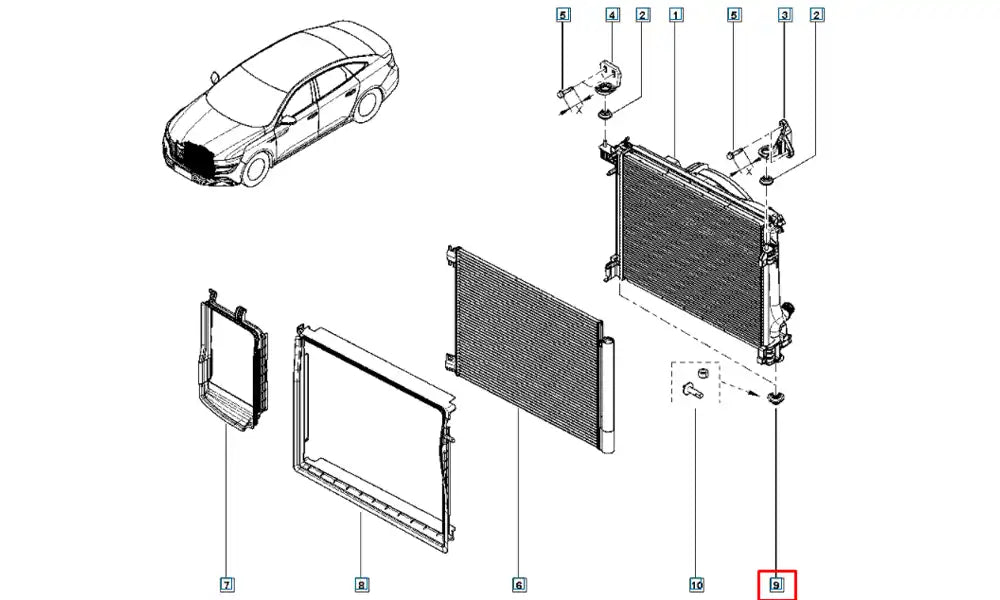 5
4
2
1
5
3
2
X
X
7
8
6
10
9