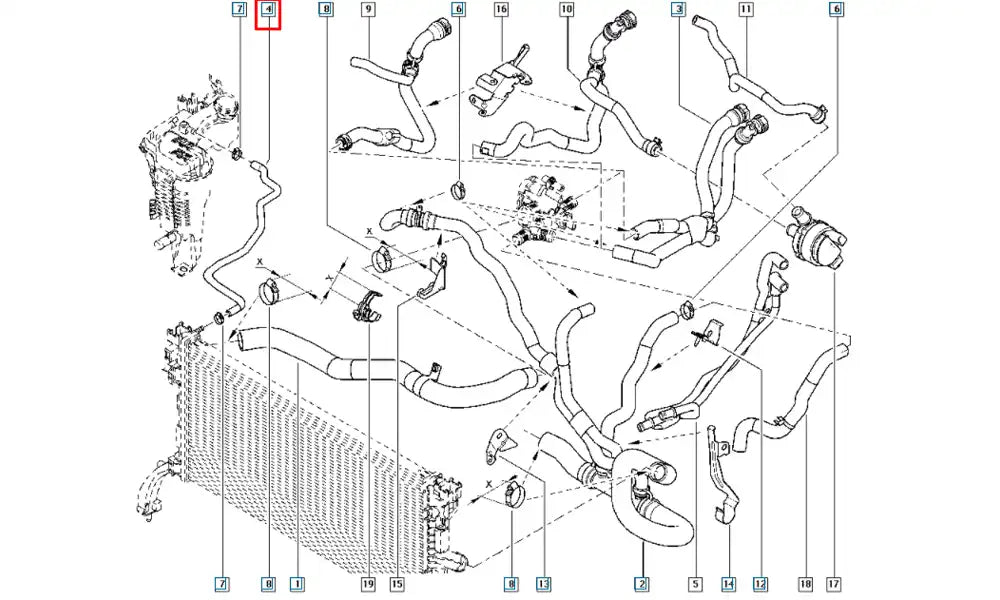 7
4
8
9
6
16
10
3
11
6
X
X
X
X
7
8
1
19
15
8
13
2
5
14
12
18
17