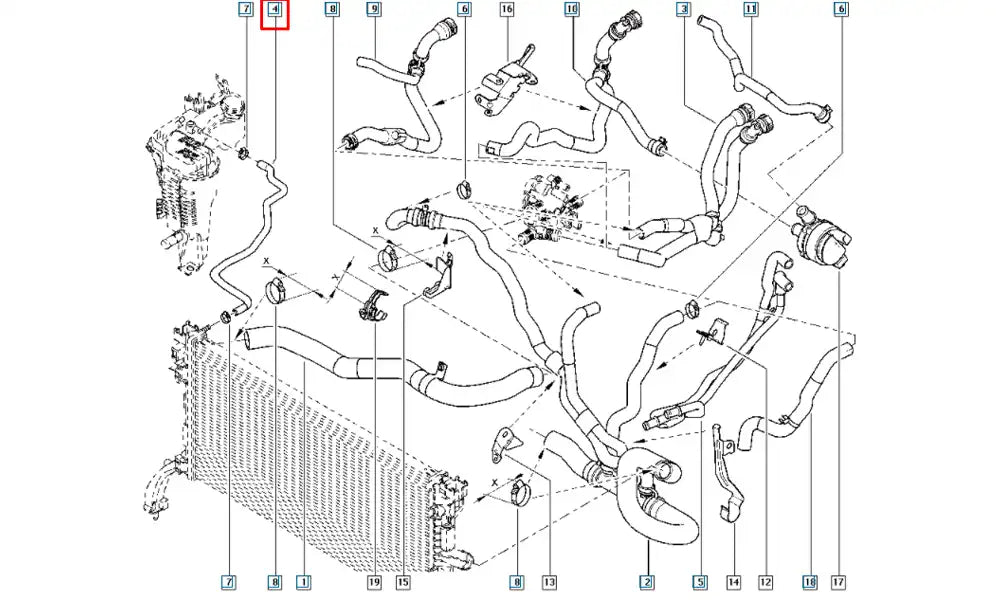 7 4 8 9 6 16 10 3 11 6

X
X
X
X

7 8 1 19 15 8 13 2 5 14 12 18 17