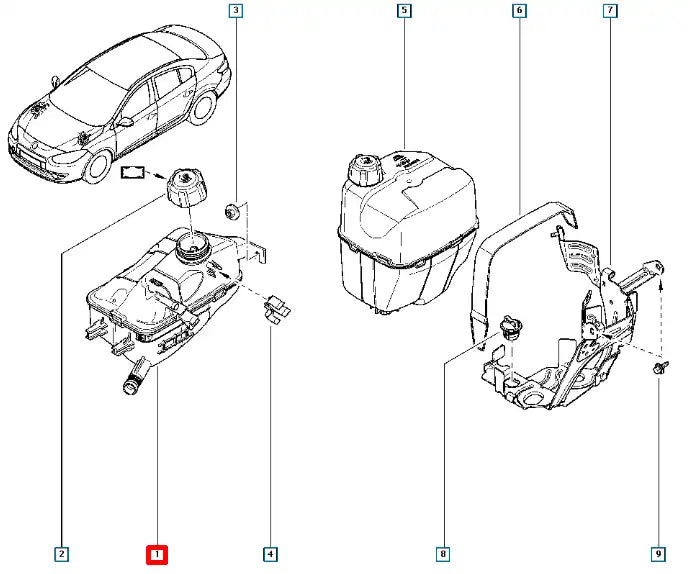 3
5
6
7
2
1
4
8
9