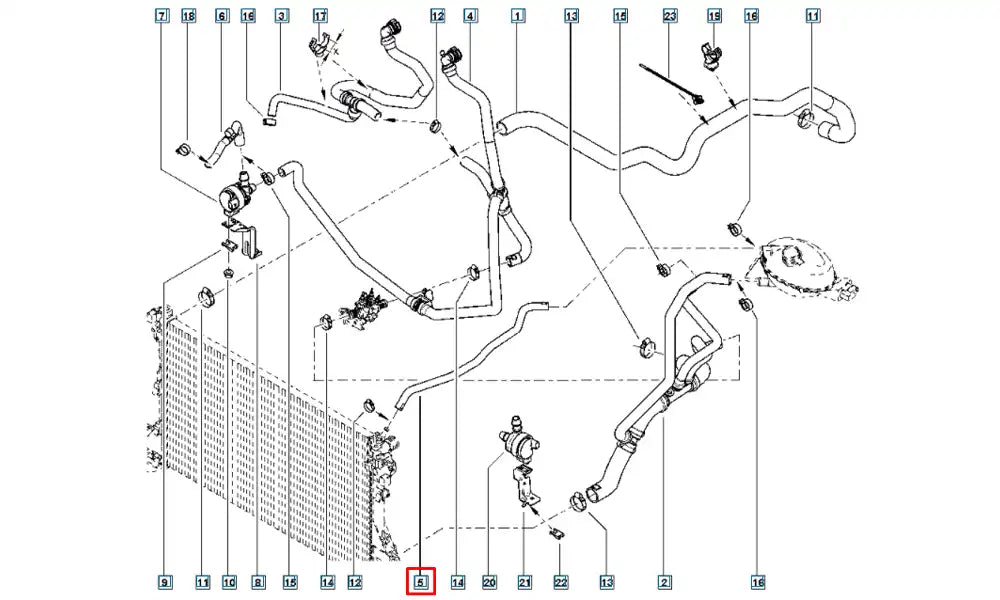 7 18 6 16 3 17 12 4 1 13 15 23 19 16 11

9 11 10 8 15 14 12 5 14 20 21 22 13 2 16