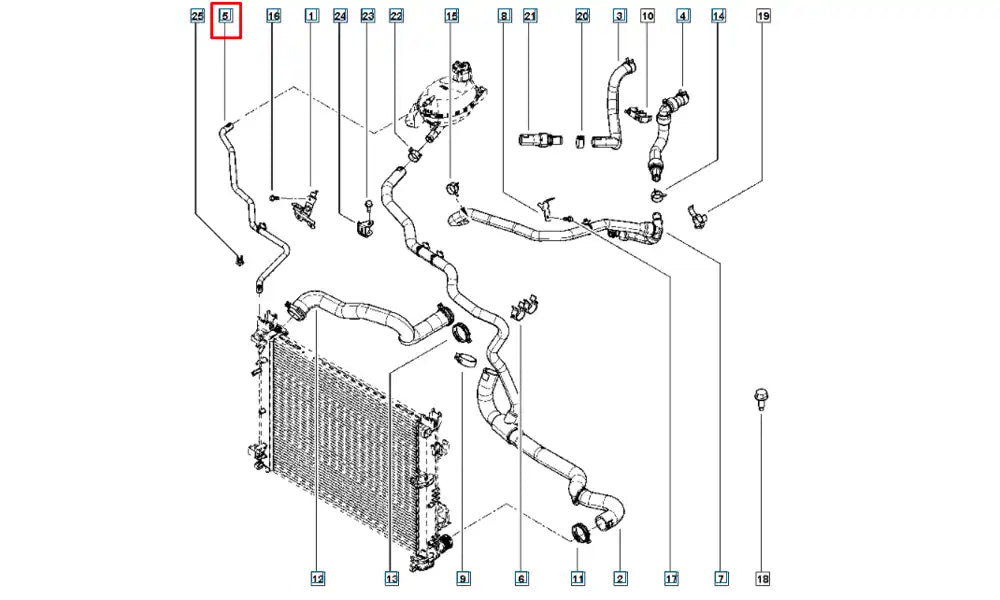 25 5 16 1 24 23 22 15 8 21 20 3 10 4 14 19

12 13 9 6 11 2 17 7 18