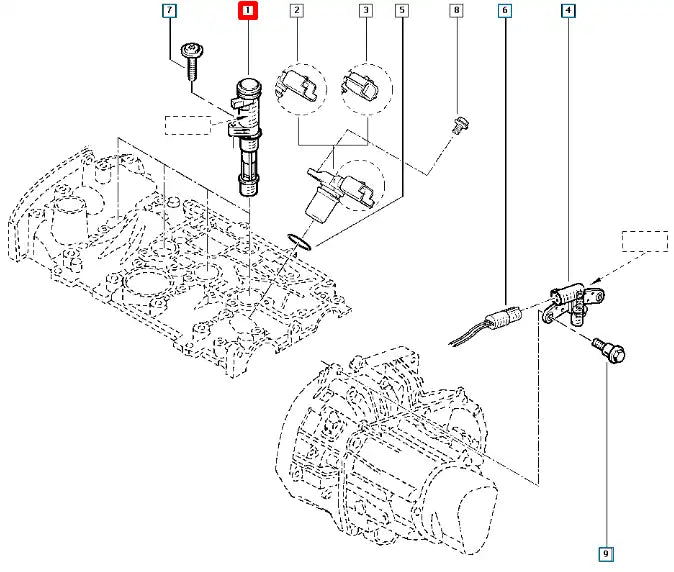 7
1
2
3
5
8
6
4
9