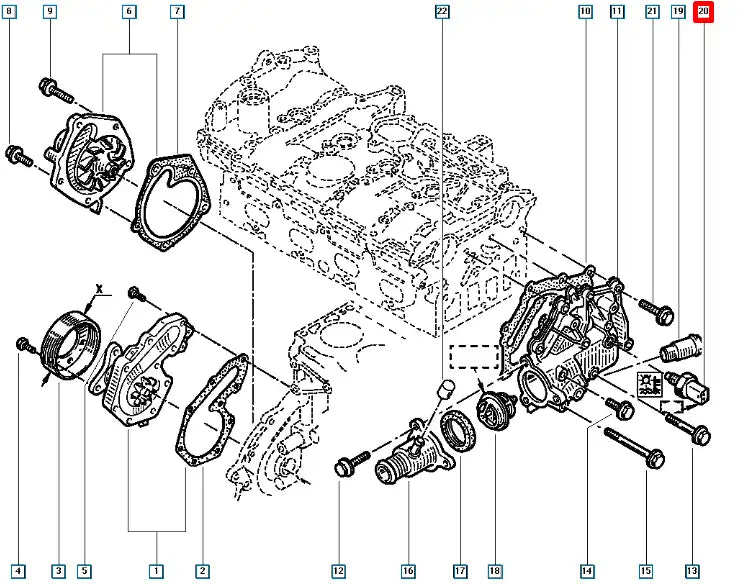 8
9
6
7
22
10
11
21
19
20
X
4
3
5
1
2
12
16
17
18
14
15
13