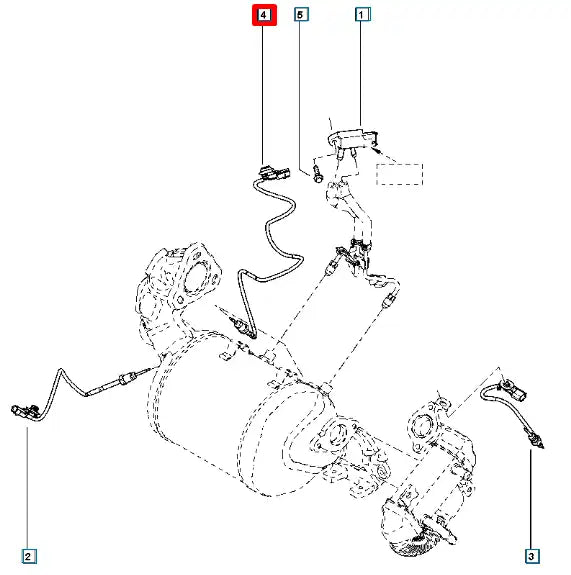 4
5
1
2
3