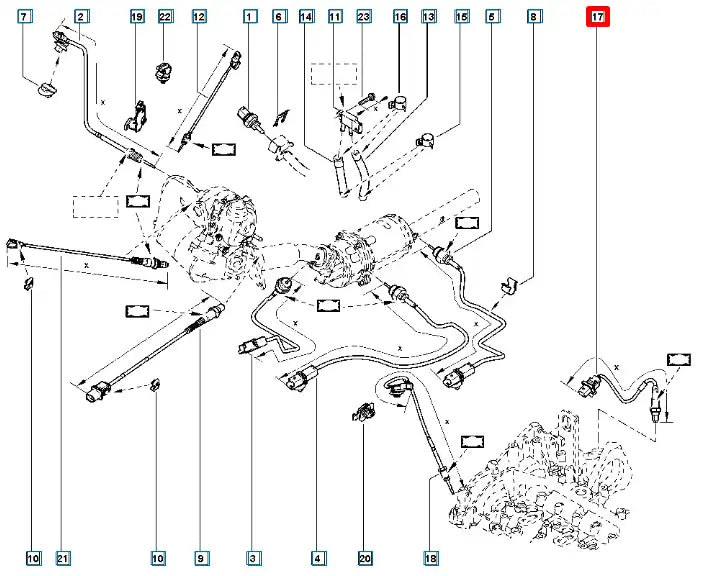 7
2
19
22
12
1
6
14
11
23
16
13
15
5
8
17
x
x
x
x
x
x
x
x
10
21
10
9
3
4
20
18