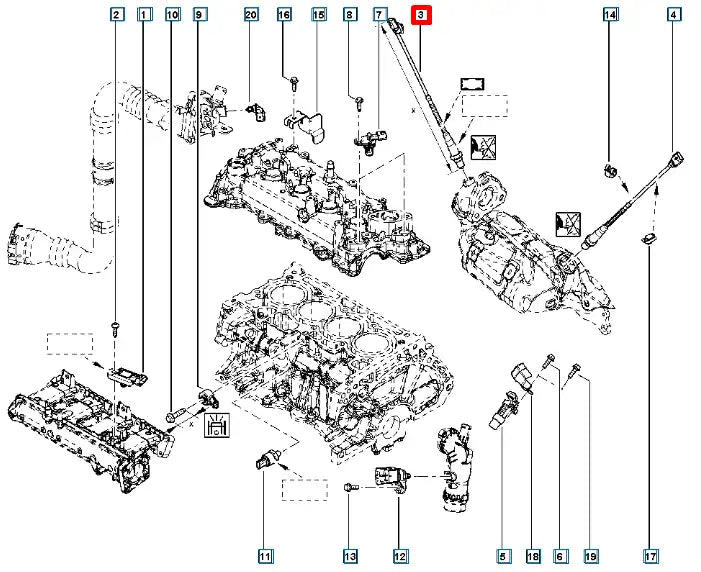 2
1
10
9
20
16
15
8
7
3
14
4
x
x
11
13
12
5
18
6
19
17