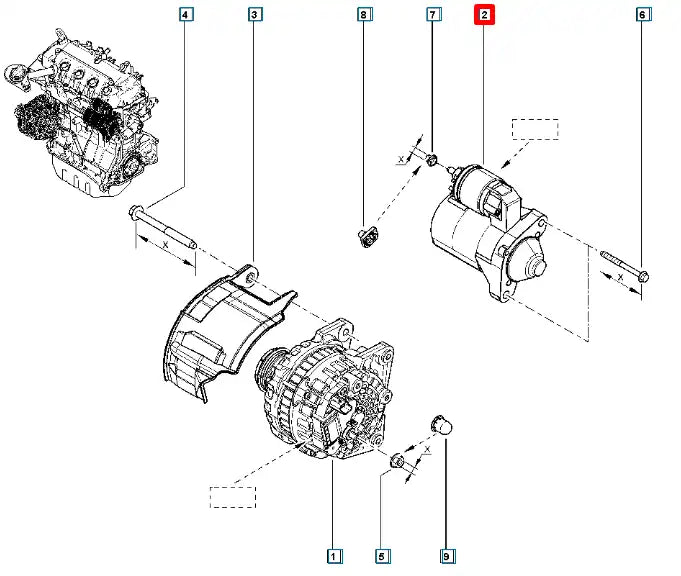 4
3
8
7
2
6
X
X
X
X
1
5
9