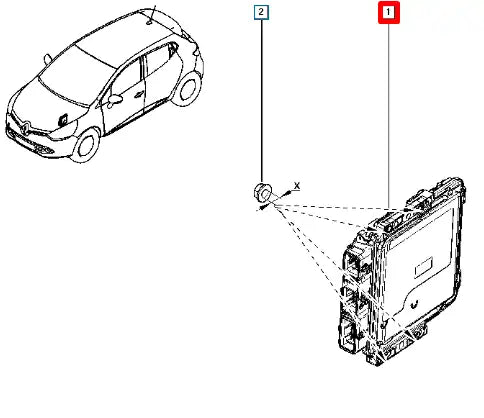 2

1

X