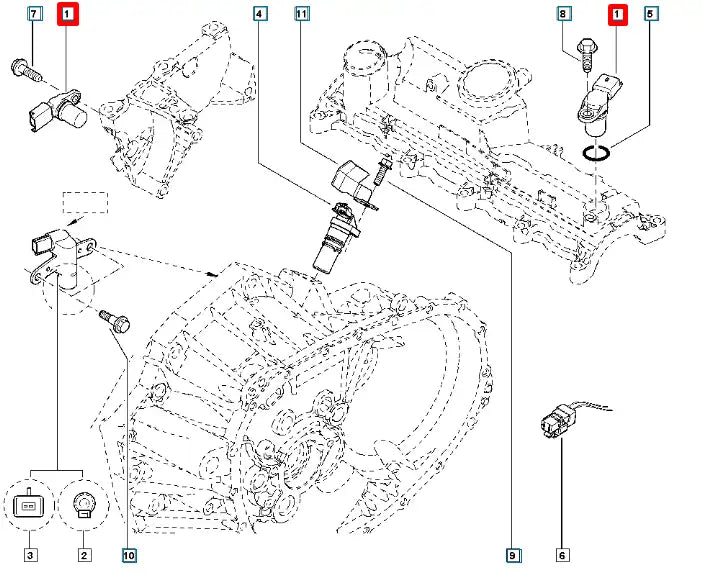 7
1
4
11
8
1
5
3
2
10
9
6