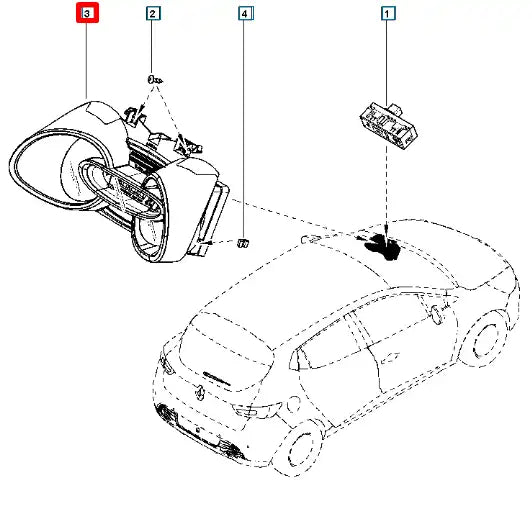 3
2
4
1